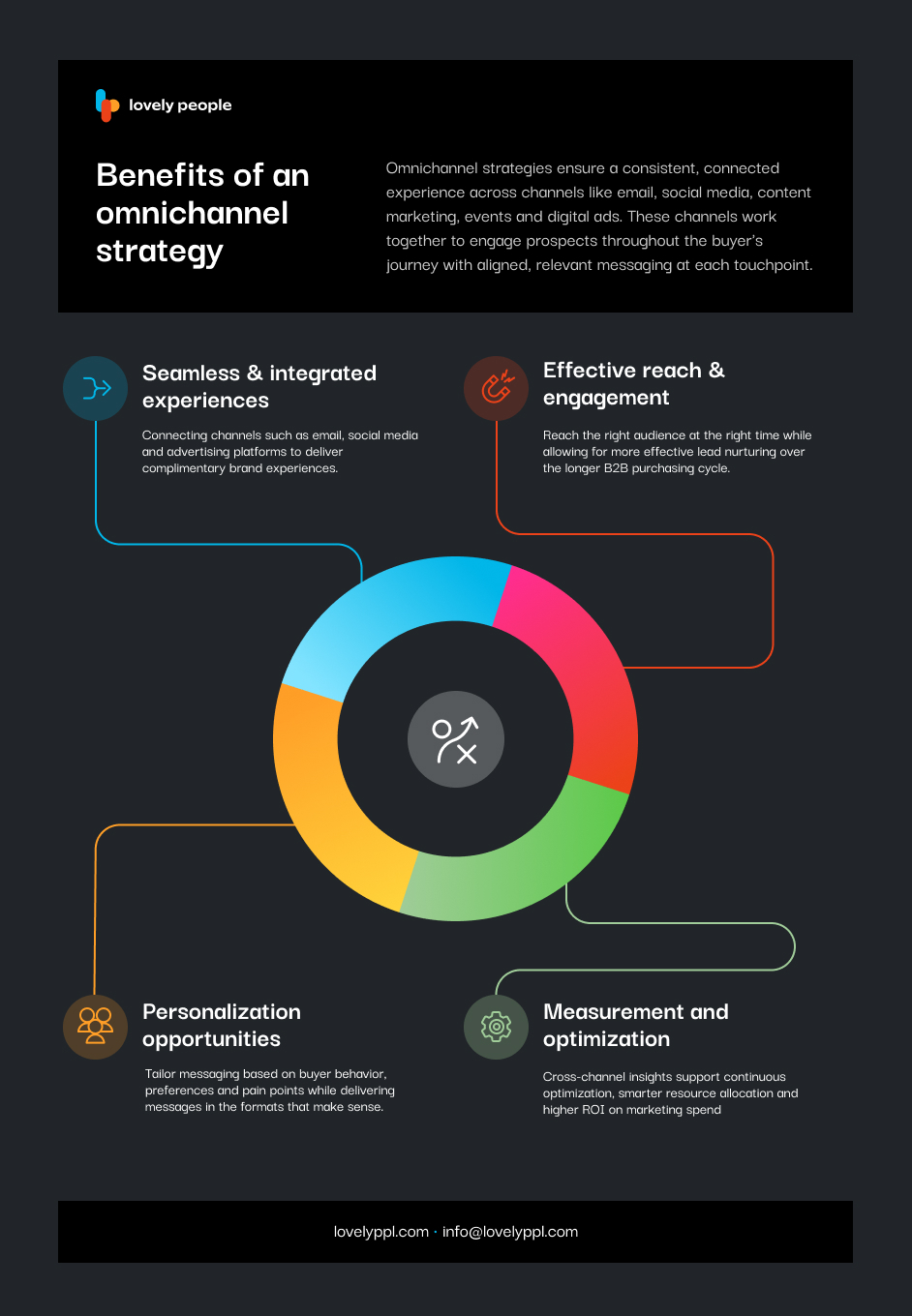 lovely people

Benefits of an omnichannel strategy

Omnichannel strategies ensure a consistent, connected experience across channels like email, social media, content marketing, events and digital ads. These channels work together to engage prospects throughout the buyer's journey with aligned, relevant messaging at each touchpoint.

Seamless & integrated experiences

Connecting channels such as email, social media and advertising platforms to deliver complimentary brand experiences.

Effective reach & engagement

Reach the right audience at the right time while allowing for more effective lead nurturing over the longer B2B purchasing cycle.

Personalization opportunities

Tailor messaging based on buyer behavior, preferences and pain points while delivering messages in the formats that make sense.

Measurement and optimization

Cross-channel insights support continuous optimization, smarter resource allocation and higher ROI on marketing spend

lovelyppl.com · info@lovelyppl.com