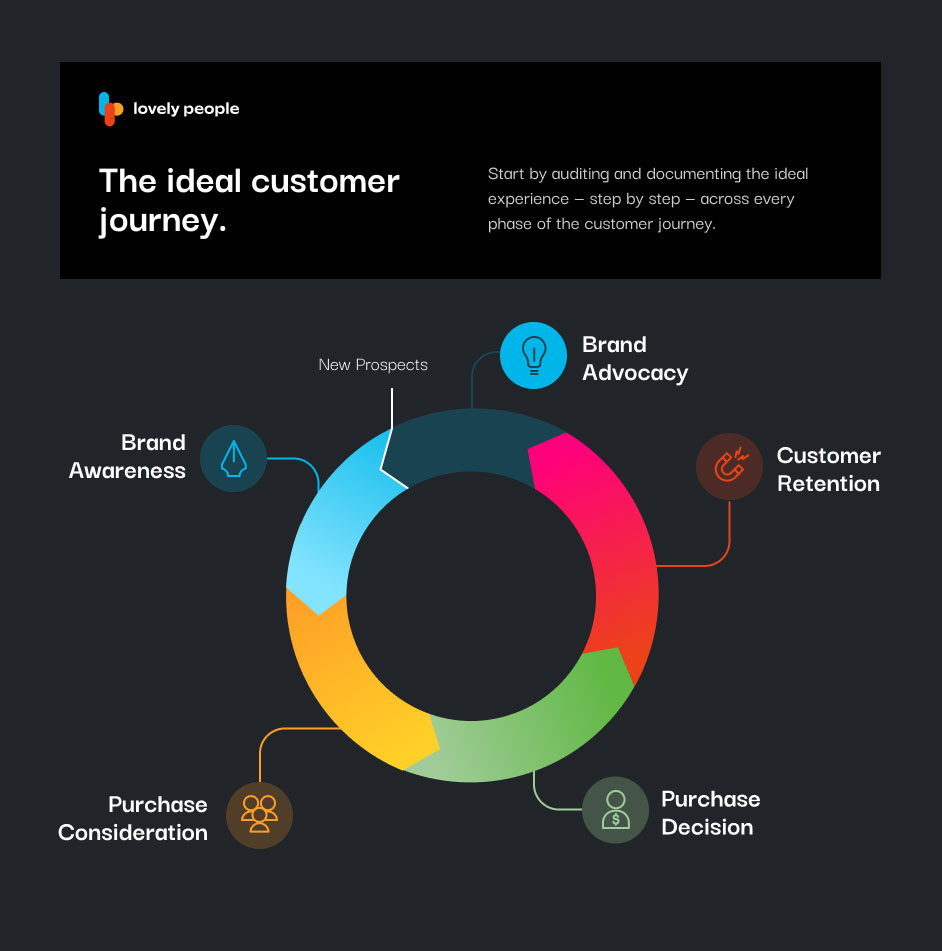 lovely people

The ideal customer journey.

Start by auditing and documenting the ideal experience – step by step – across every phase of the customer journey.

New Prospects

Brand Advocacy

Brand Awareness

Customer Retention

Purchase Consideration

Purchase Decision